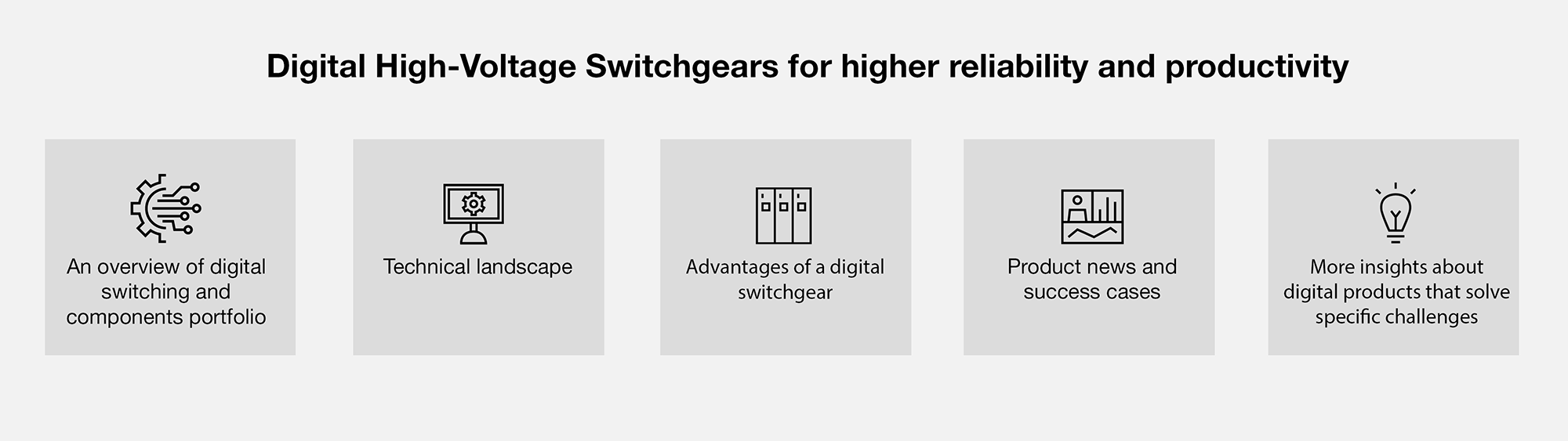 Digital High-Voltage Switchgears for higher reliability and productivity

An overview of digital switching and components portfolio

Technical landscape

Advantages of a digital switchgear

Product news and success cases

More insights about digital products that solve specific challenges